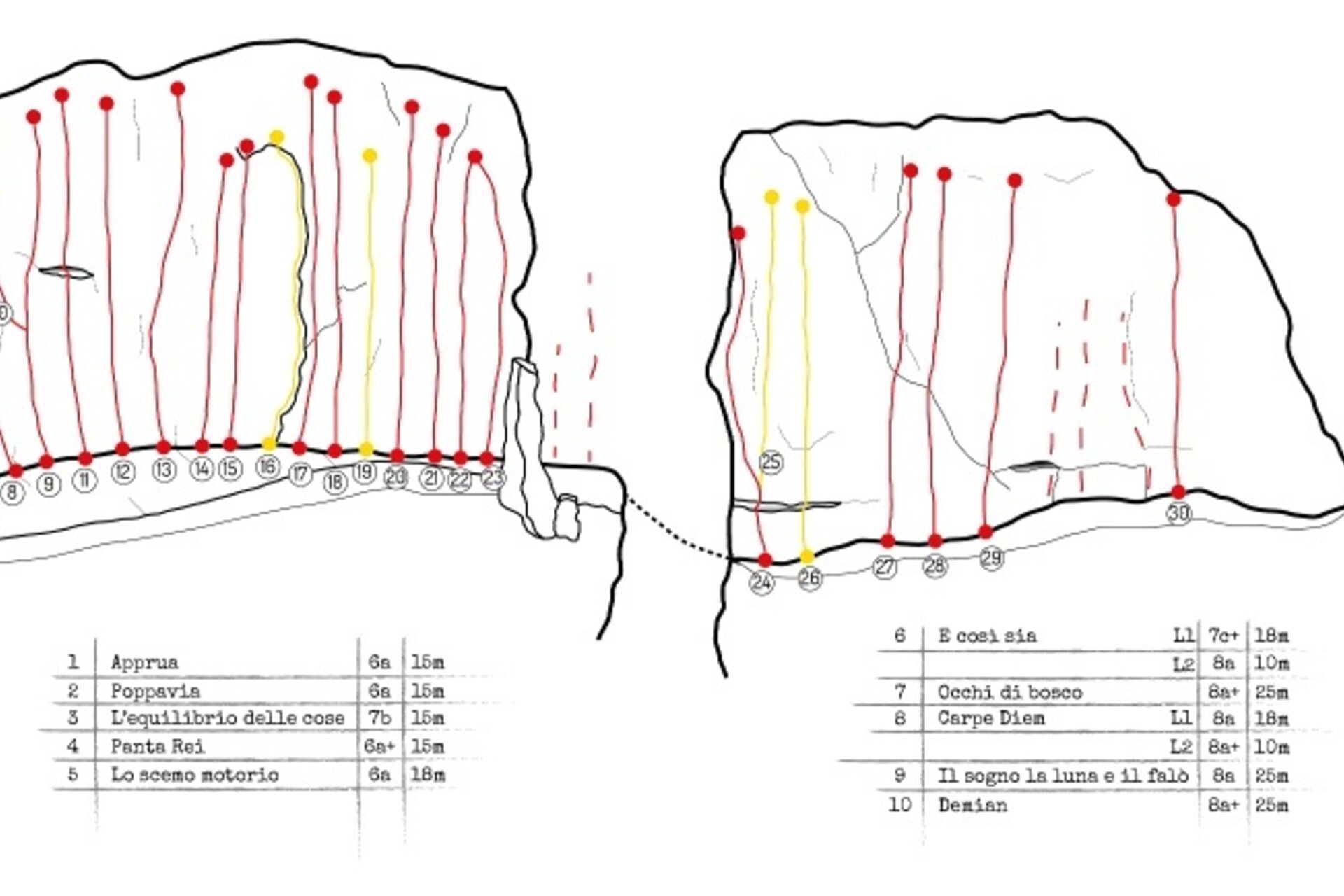 8 9 11 12 13 14 15 16 17 18 19 20 21 22 23

25

24 26 27 28 29 30

| 1 | Apprua | 6a | 15m |
|---|---|---|---|
| 2 | Poppavia | 6a | 15m |
| 3 | L'equilibrio delle cose | 7b | 15m |
| 4 | Panta Rei | 6a+ | 15m |
| 5 | Lo scemo motorio | 6a | 18m |

| 6 | E così sia | L1 | 7c+ | 18m |
|---|---|---|---|---|
| | | L2 | 8a | 10m |
| 7 | Occhi di bosco | | 8a+ | 25m |
| 8 | Carpe Diem | L1 | 8a | 18m |
| | | L2 | 8a+ | 10m |
| 9 | Il sogno la luna e il falò | | 8a | 25m |
| 10 | Demian | | 8a+ | 25m |